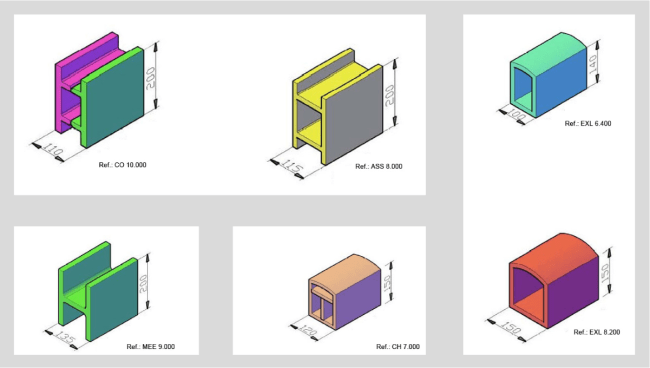 200
110
Ref.: CO 10.000

200
115
Ref.: ASS 8.000

140
100
Ref.: EXL 6.400

200
135
Ref.: MEE 9.000

150
120
Ref.: CH 7.000

150
150
Ref.: EXL 8.200